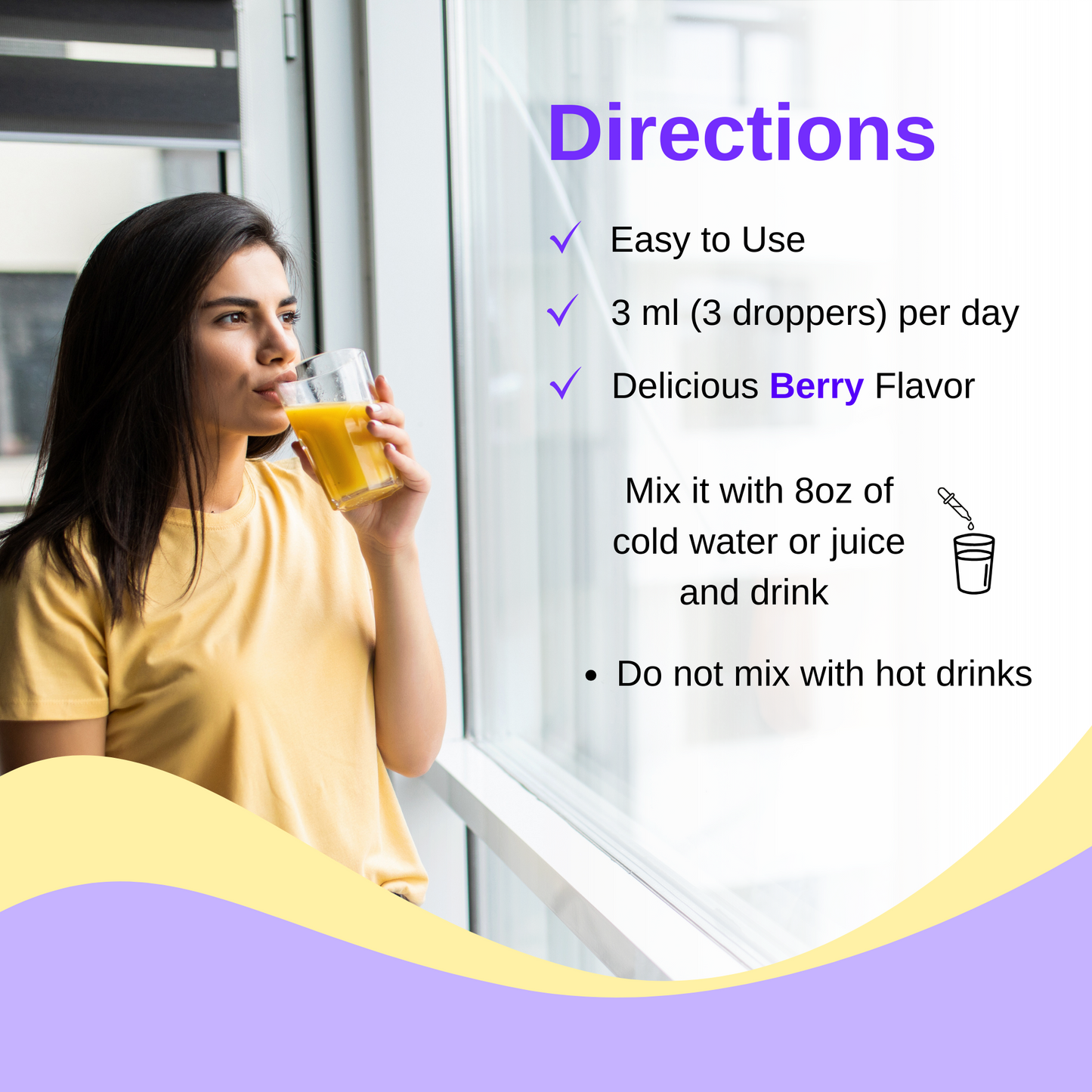 Directions

✓ Easy to Use

✓ 3 ml (3 droppers) per day

✓ Delicious Berry Flavor

Mix it with 8oz of cold water or juice and drink

• Do not mix with hot drinks