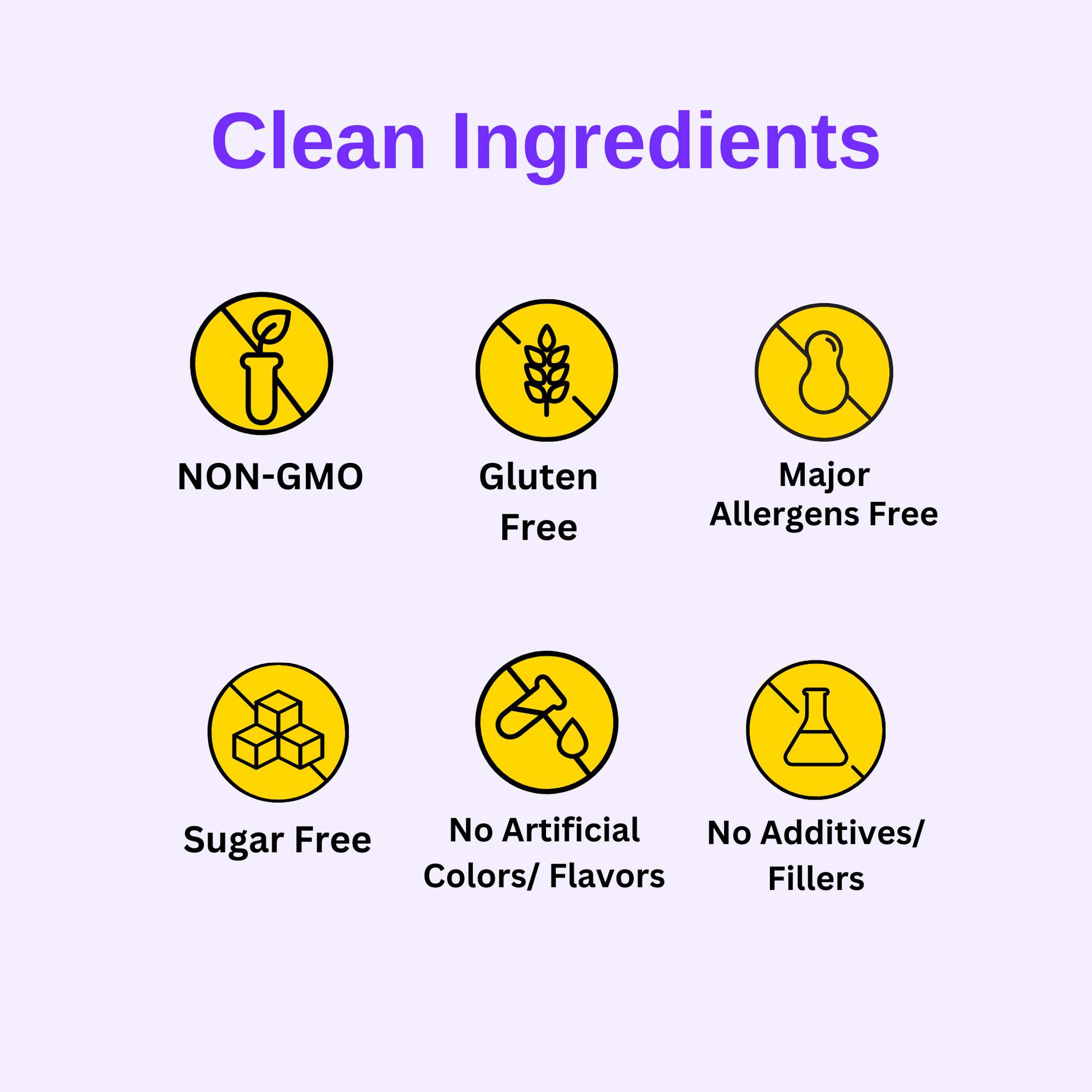 Clean Ingredients

NON-GMO

Gluten Free

Major Allergens Free

Sugar Free

No Artificial Colors/ Flavors

No Additives/ Fillers