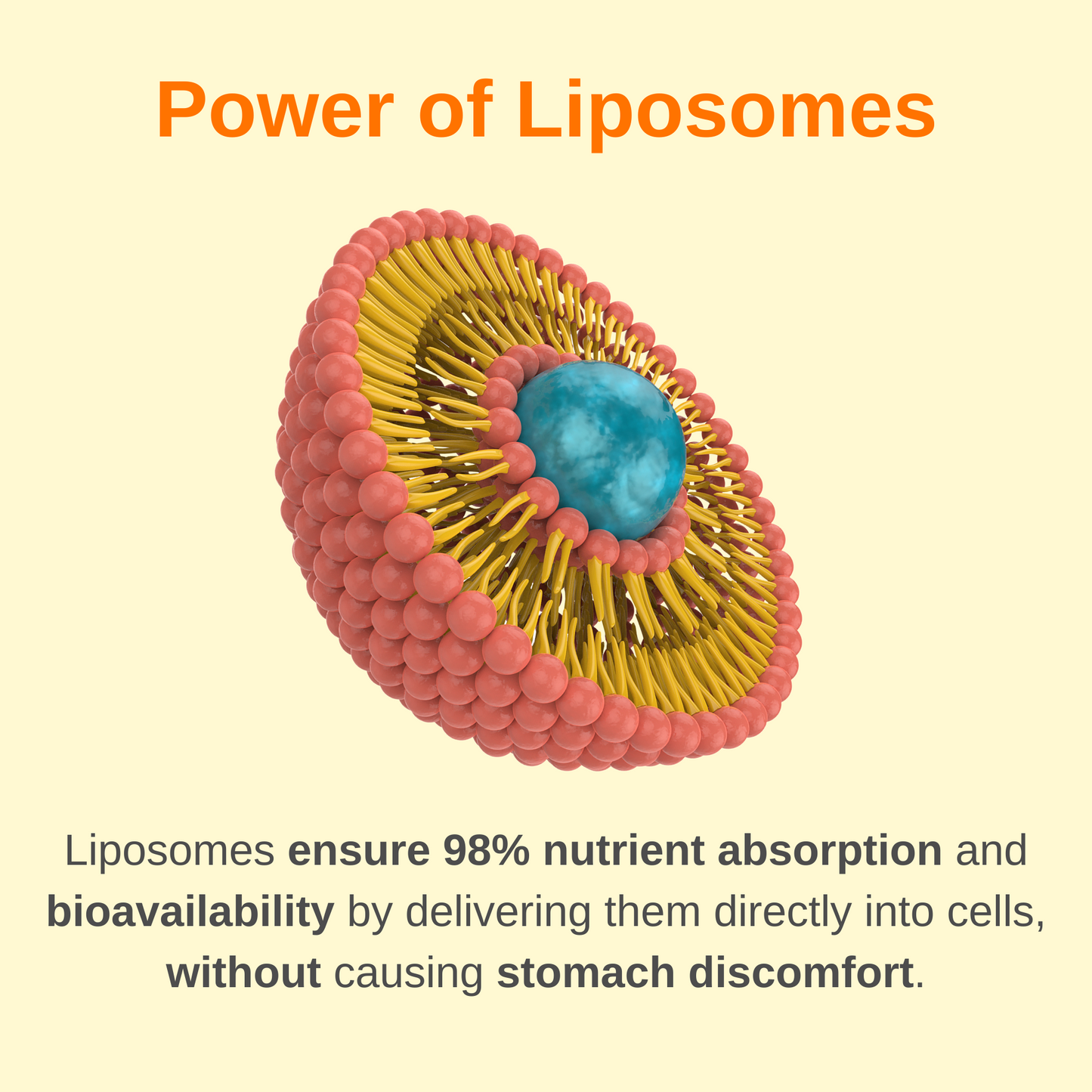 Power of Liposomes

Liposomes ensure 98% nutrient absorption and bioavailability by delivering them directly into cells, without causing stomach discomfort.