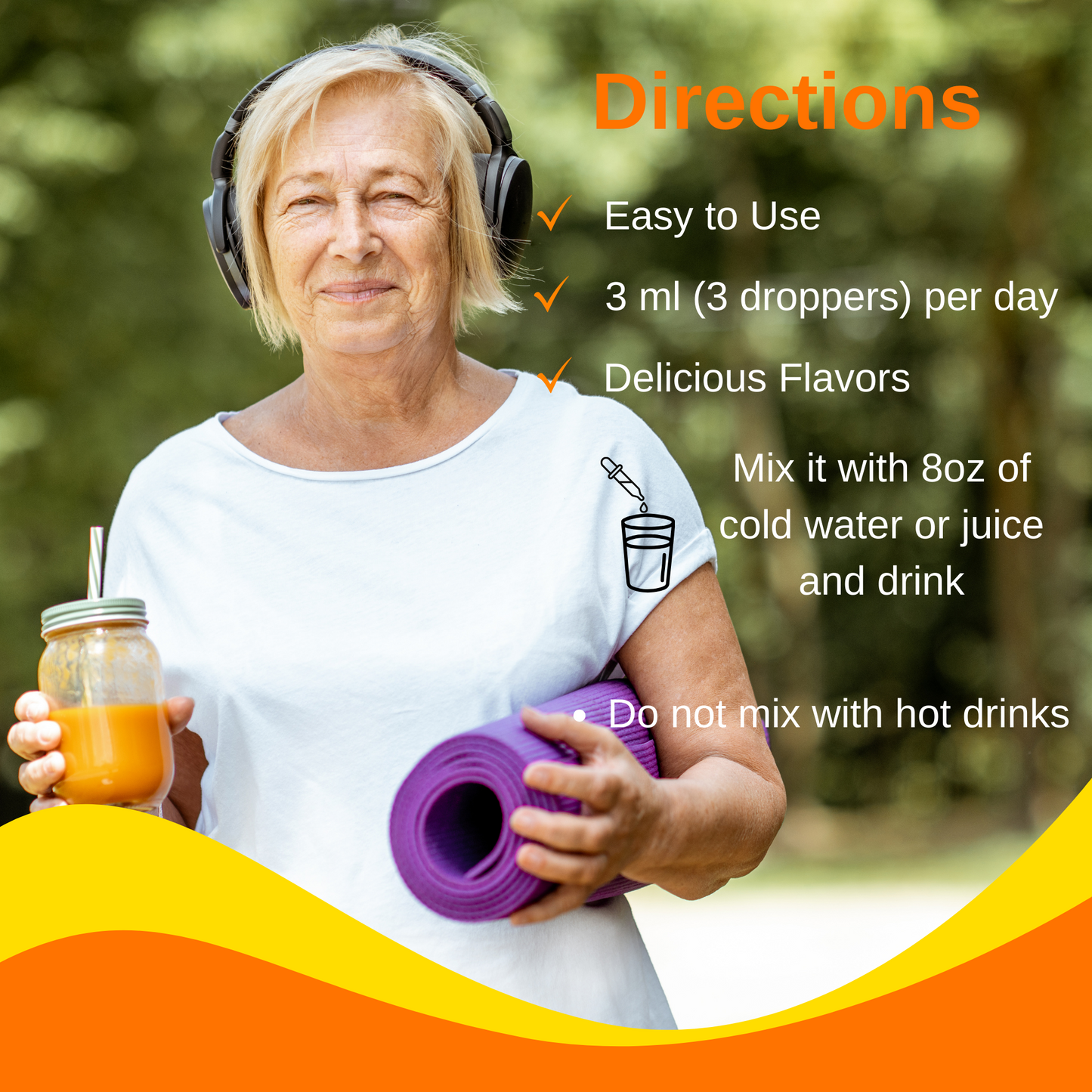 Directions

✓ Easy to Use

✓ 3 ml (3 droppers) per day

✓ Delicious Flavors

Mix it with 8oz of cold water or juice and drink

• Do not mix with hot drinks